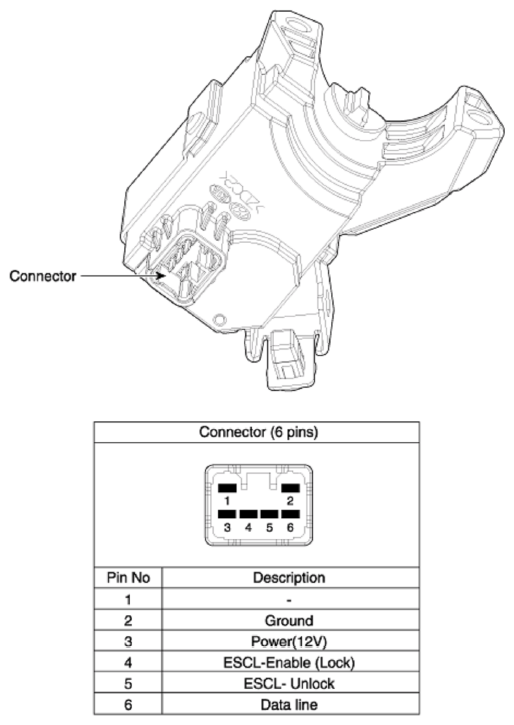 Connector

Connector (6 pins)

1 2
3 4 5 6

| Pin No | Description |
|---|---|
| 1 | - |
| 2 | Ground |
| 3 | Power(12V) |
| 4 | ESCL-Enable (Lock) |
| 5 | ESCL- Unlock |
| 6 | Data line |