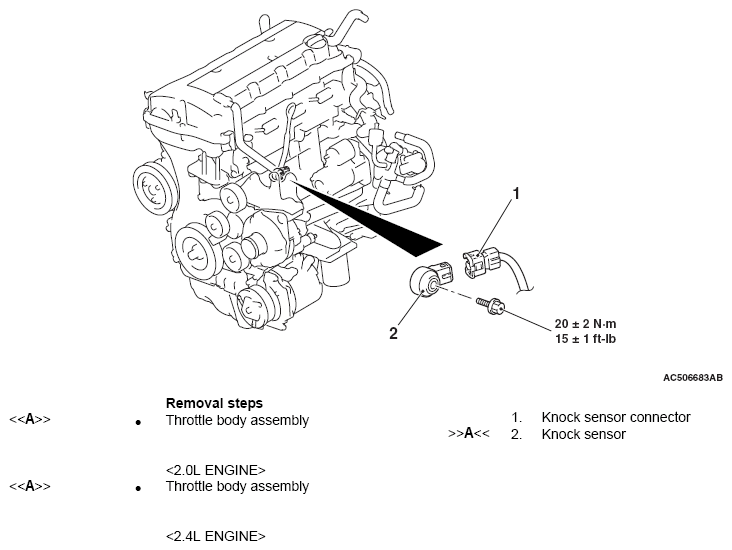 1

2

20 ± 2 N·m
15 ± 1 ft-lb

AC506683AB

Removal steps

<<A>> • Throttle body assembly

<2.0L ENGINE>

<<A>> • Throttle body assembly

<2.4L ENGINE>

1. Knock sensor connector

>>A<< 2. Knock sensor