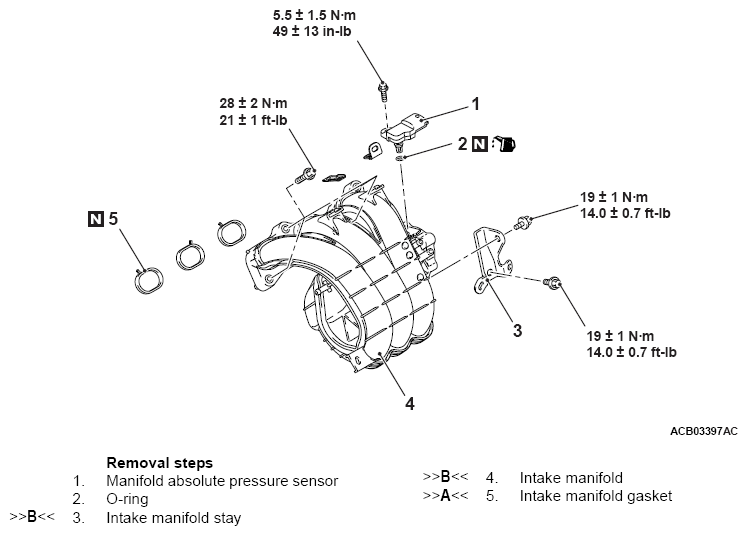 5.5 ± 1.5 N·m
49 ± 13 in-lb

28 ± 2 N·m
21 ± 1 ft-lb

1

2 N

N 5

19 ± 1 N·m
14.0 ± 0.7 ft-lb

3

19 ± 1 N·m
14.0 ± 0.7 ft-lb

4

ACB03397AC

Removal steps
1. Manifold absolute pressure sensor
2. O-ring
>>B<< 3. Intake manifold stay
>>B<< 4. Intake manifold
>>A<< 5. Intake manifold gasket