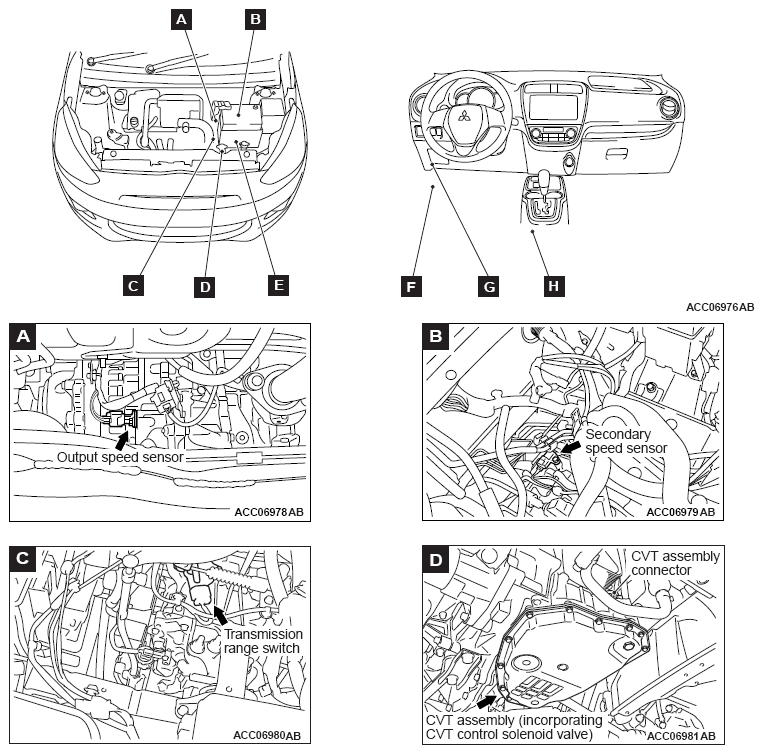 A
B
C
D
E
F
G
H
ACC06976AB

A
Output speed sensor
ACC06978AB

B
Secondary speed sensor
ACC06979AB

C
Transmission range switch
ACC06980AB

D
CVT assembly connector
CVT assembly (incorporating CVT control solenoid valve)
ACC06981AB