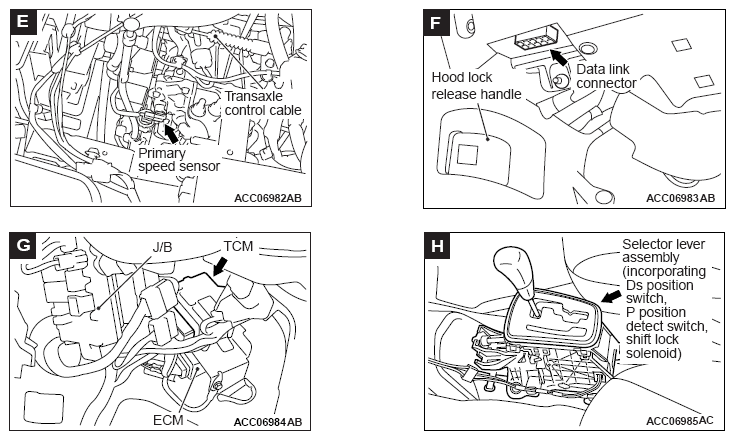 E

Transaxle control cable

Primary speed sensor

ACC06982AB

F

Hood lock release handle

Data link connector

ACC06983AB

G

J/B

TCM

ECM

ACC06984AB

H

Selector lever assembly (incorporating Ds position switch, P position detect switch, shift lock solenoid)

ACC06985AC