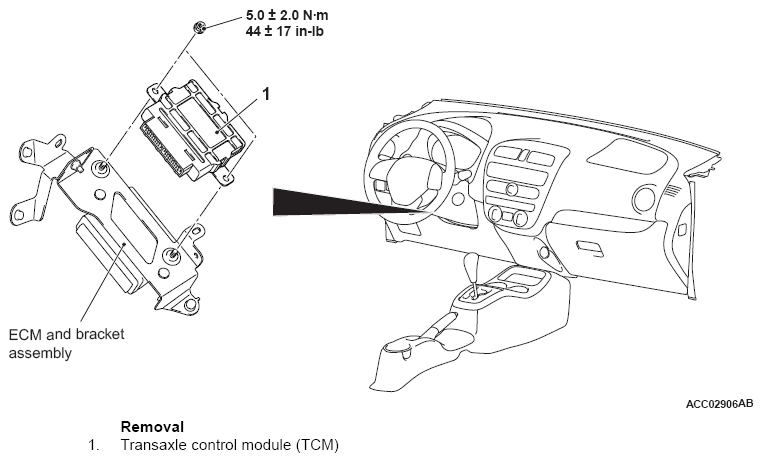 5.0 ± 2.0 N·m
44 ± 17 in-lb

1

ECM and bracket assembly

ACC02906AB

Removal
1. Transaxle control module (TCM)