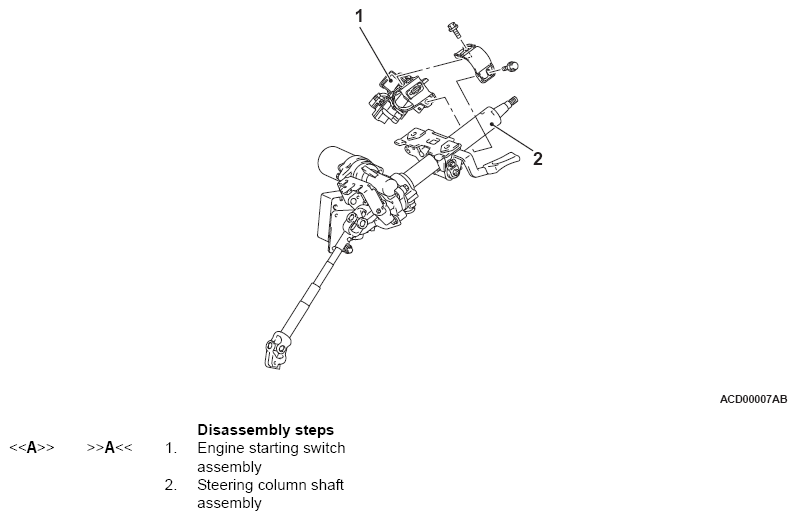 1

2

ACD00007AB

Disassembly steps

<<A>> >>A<< 1. Engine starting switch assembly

2. Steering column shaft assembly