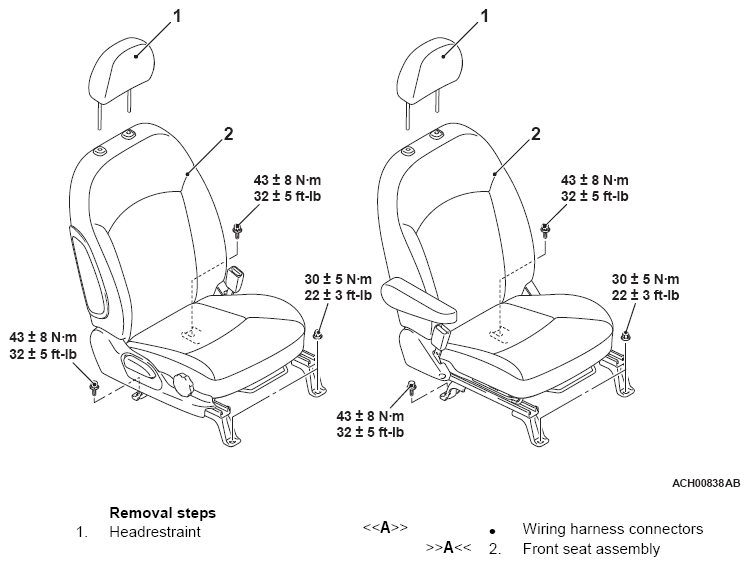 1

2

43 ± 8 N·m
32 ± 5 ft-lb

30 ± 5 N·m
22 ± 3 ft-lb

43 ± 8 N·m
32 ± 5 ft-lb

1

2

43 ± 8 N·m
32 ± 5 ft-lb

30 ± 5 N·m
22 ± 3 ft-lb

43 ± 8 N·m
32 ± 5 ft-lb

ACH00838AB

Removal steps
1. Headrestraint

<<A>> • Wiring harness connectors
>>A<< 2. Front seat assembly