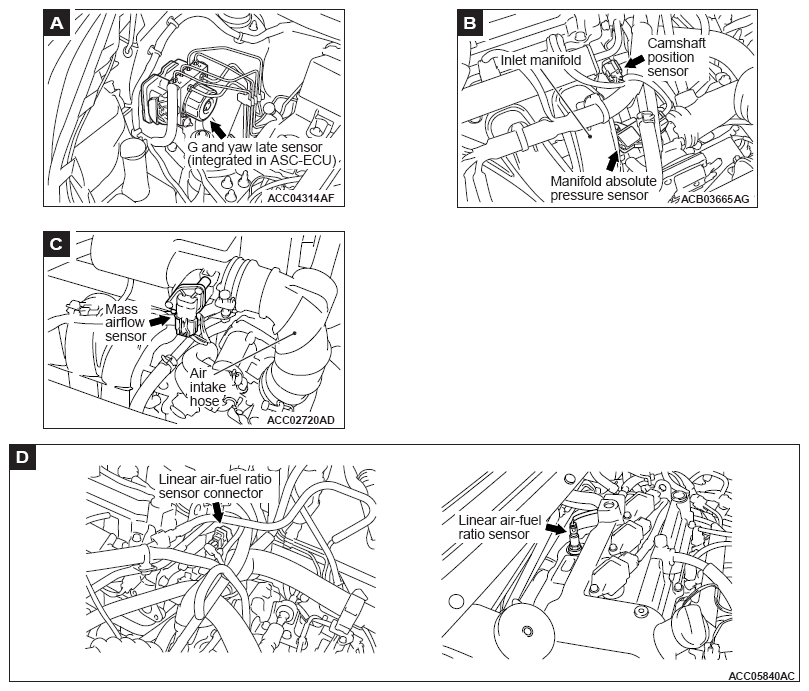 A

G and yaw late sensor (integrated in ASC-ECU)

ACC04314AF

B

Inlet manifold

Camshaft position sensor

Manifold absolute pressure sensor

ACB03665AG

C

Mass airflow sensor

Air intake hose

ACC02720AD

D

Linear air-fuel ratio sensor connector

Linear air-fuel ratio sensor

ACC05840AC