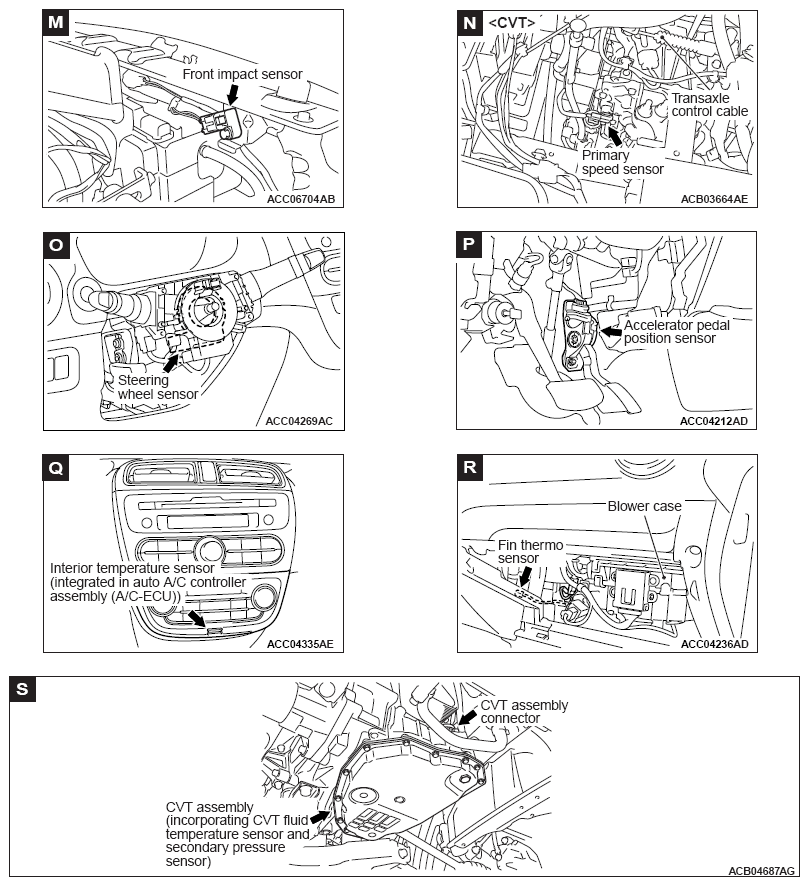 M
Front impact sensor
ACC06704AB

N
<CVT>
Transaxle control cable
Primary speed sensor
ACB03664AE

O
Steering wheel sensor
ACC04269AC

P
Accelerator pedal position sensor
ACC04212AD

Q
Interior temperature sensor (integrated in auto A/C controller assembly (A/C-ECU))
ACC04335AE

R
Blower case
Fin thermo sensor
ACC04236AD

S
CVT assembly connector
CVT assembly (incorporating CVT fluid temperature sensor and secondary pressure sensor)
ACB04687AG