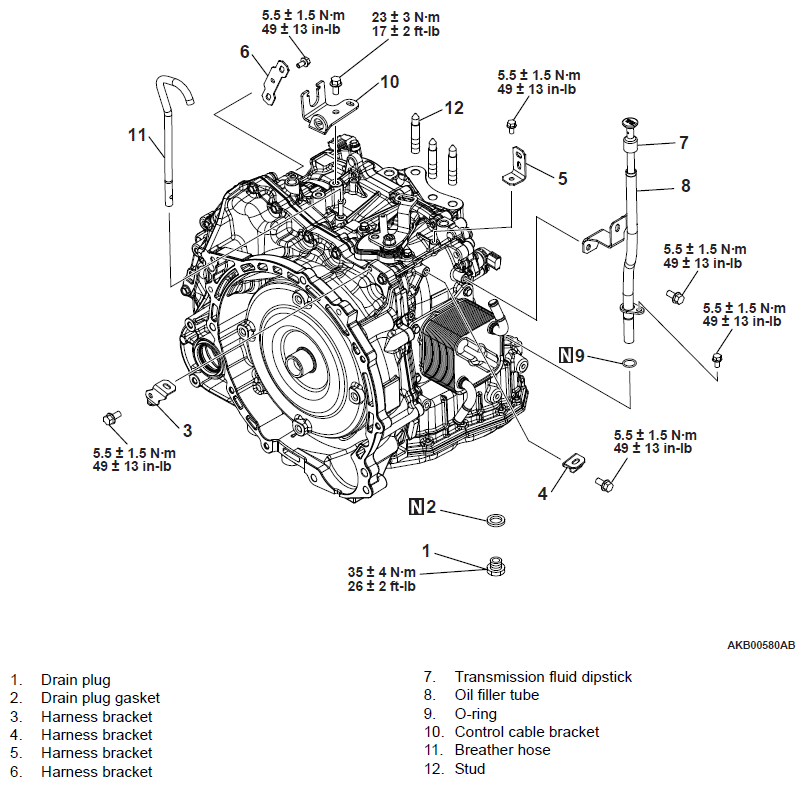 5.5 ± 1.5 N·m
49 ± 13 in-lb

23 ± 3 N·m
17 ± 2 ft-lb

6

10

11

12

5.5 ± 1.5 N·m
49 ± 13 in-lb

7

5

8

5.5 ± 1.5 N·m
49 ± 13 in-lb

5.5 ± 1.5 N·m
49 ± 13 in-lb

N 9

3

5.5 ± 1.5 N·m
49 ± 13 in-lb

5.5 ± 1.5 N·m
49 ± 13 in-lb

4

N 2

1

35 ± 4 N·m
26 ± 2 ft-lb

AKB00580AB

1. Drain plug
2. Drain plug gasket
3. Harness bracket
4. Harness bracket
5. Harness bracket
6. Harness bracket

7. Transmission fluid dipstick
8. Oil filler tube
9. O-ring
10. Control cable bracket
11. Breather hose
12. Stud