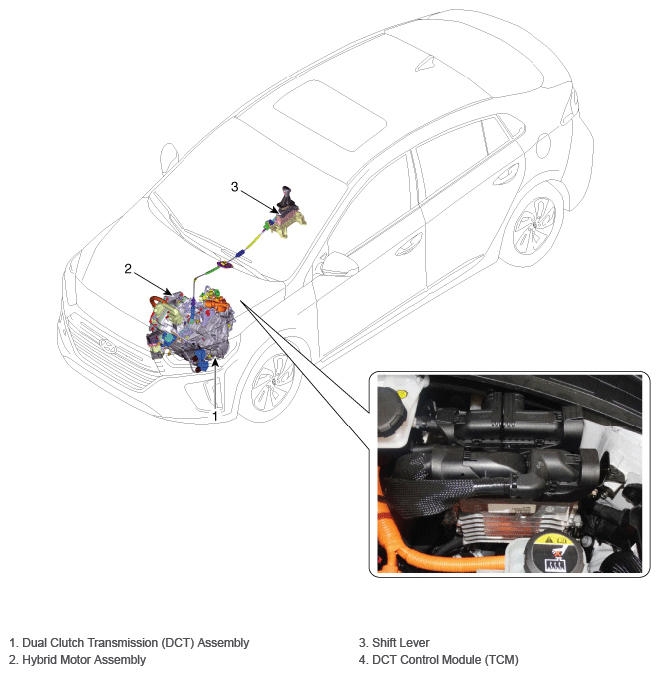 3

2

1

1. Dual Clutch Transmission (DCT) Assembly
2. Hybrid Motor Assembly

3. Shift Lever
4. DCT Control Module (TCM)