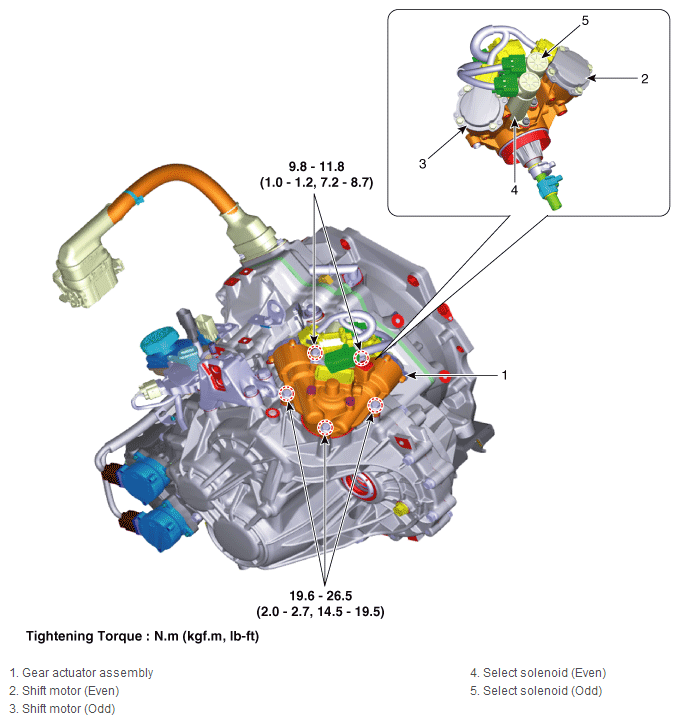 5

2

3

4

9.8 - 11.8
(1.0 - 1.2, 7.2 - 8.7)

1

19.6 - 26.5
(2.0 - 2.7, 14.5 - 19.5)

Tightening Torque : N.m (kgf.m, lb-ft)

1. Gear actuator assembly
2. Shift motor (Even)
3. Shift motor (Odd)

4. Select solenoid (Even)
5. Select solenoid (Odd)