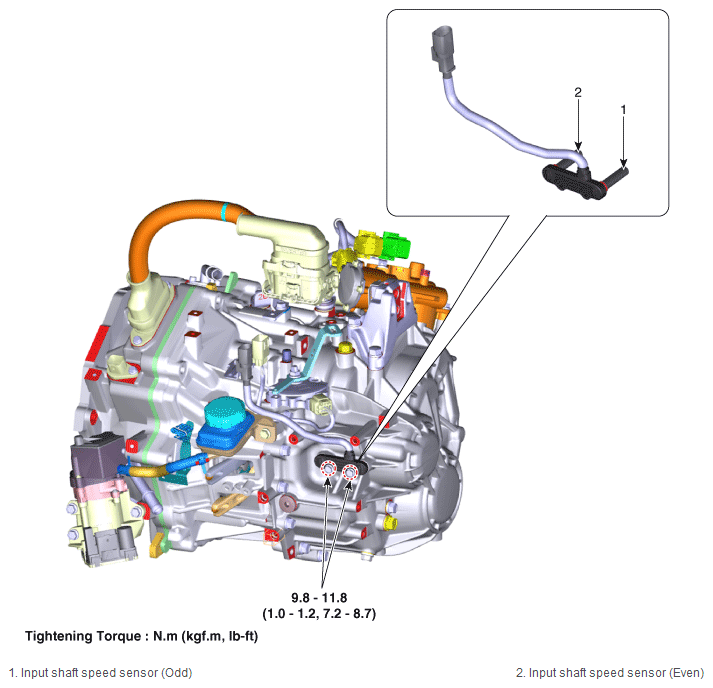 2

1

9.8 - 11.8
(1.0 - 1.2, 7.2 - 8.7)

Tightening Torque : N.m (kgf.m, lb-ft)

1. Input shaft speed sensor (Odd)

2. Input shaft speed sensor (Even)