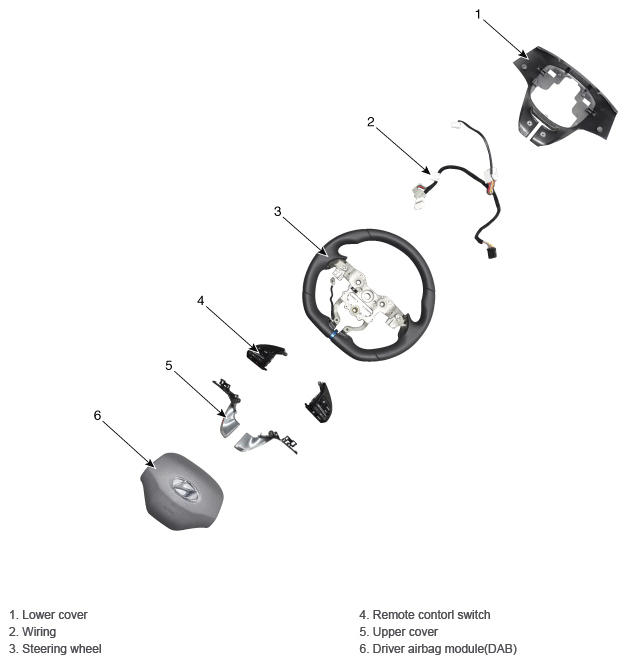 1

2

3

4

5

6

1. Lower cover
2. Wiring
3. Steering wheel

4. Remote contorl switch
5. Upper cover
6. Driver airbag module(DAB)