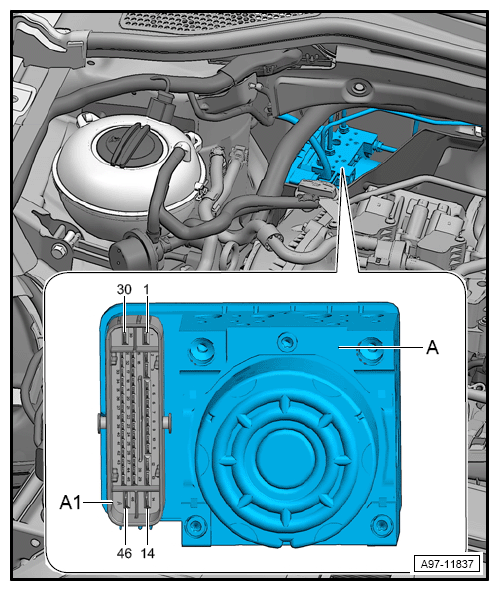 30
1
A
A1
46
14
A97-11837