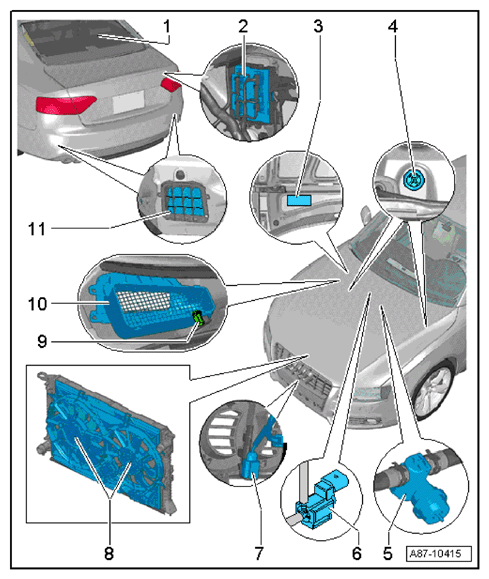 1
2
3
4
11
10
9
8
7
6
5
A87-10415