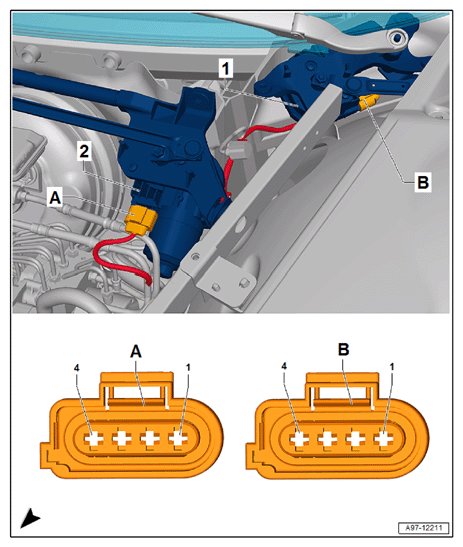 1
2
A
B
A
4
1
B
4
1
A97-12211