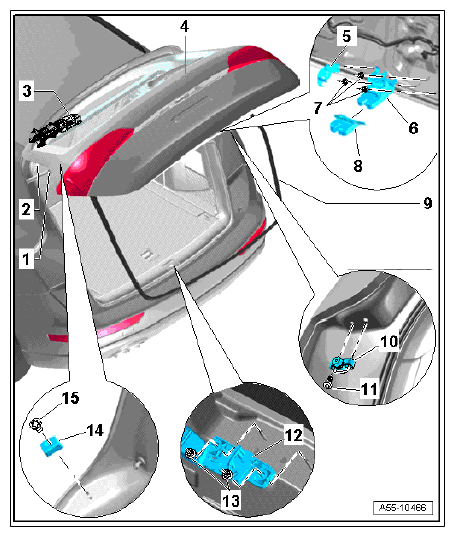 4
5
3
7
6
8
2
9
1
10
11
15
14
12
13
A55-10466