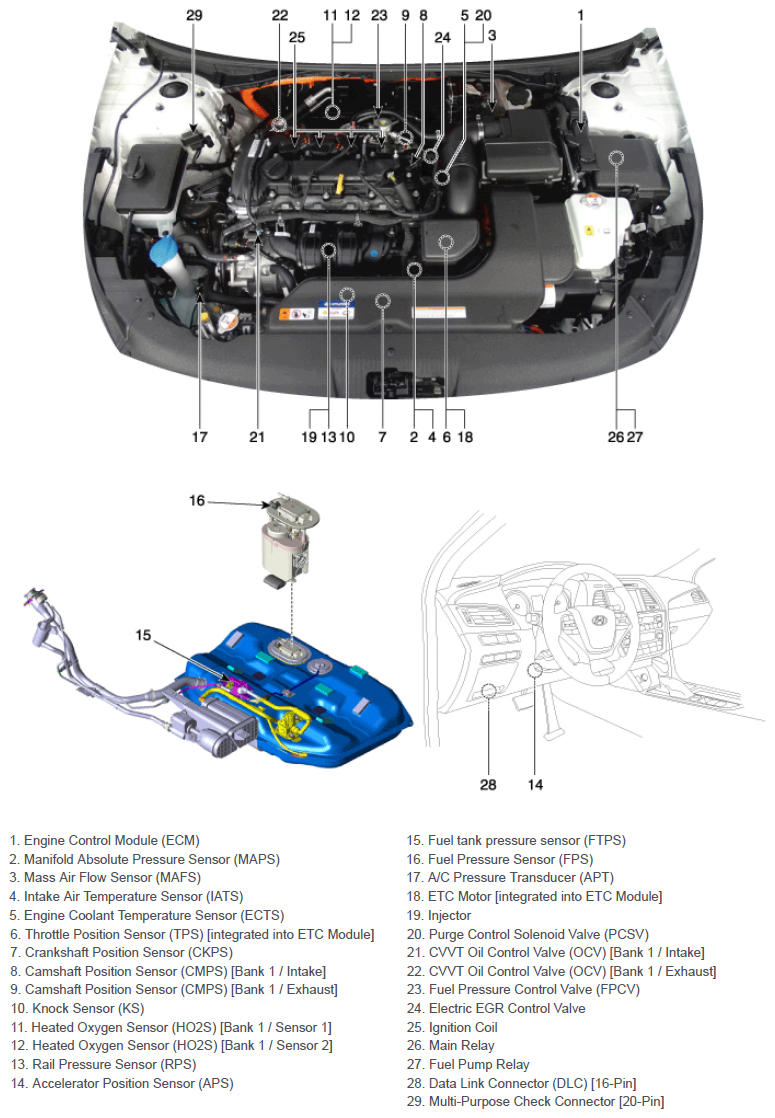 29 22 11 12 23 9 8 5 20 1
25 24 3

17 21 19 13 10 7 2 4 6 18 26 27

16

15

28 14

1. Engine Control Module (ECM)
2. Manifold Absolute Pressure Sensor (MAPS)
3. Mass Air Flow Sensor (MAFS)
4. Intake Air Temperature Sensor (IATS)
5. Engine Coolant Temperature Sensor (ECTS)
6. Throttle Position Sensor (TPS) [integrated into ETC Module]
7. Crankshaft Position Sensor (CKPS)
8. Camshaft Position Sensor (CMPS) [Bank 1 / Intake]
9. Camshaft Position Sensor (CMPS) [Bank 1 / Exhaust]
10. Knock Sensor (KS)
11. Heated Oxygen Sensor (HO2S) [Bank 1 / Sensor 1]
12. Heated Oxygen Sensor (HO2S) [Bank 1 / Sensor 2]
13. Rail Pressure Sensor (RPS)
14. Accelerator Position Sensor (APS)

15. Fuel tank pressure sensor (FTPS)
16. Fuel Pressure Sensor (FPS)
17. A/C Pressure Transducer (APT)
18. ETC Motor [integrated into ETC Module]
19. Injector
20. Purge Control Solenoid Valve (PCSV)
21. CVVT Oil Control Valve (OCV) [Bank 1 / Intake]
22. CVVT Oil Control Valve (OCV) [Bank 1 / Exhaust]
23. Fuel Pressure Control Valve (FPCV)
24. Electric EGR Control Valve
25. Ignition Coil
26. Main Relay
27. Fuel Pump Relay
28. Data Link Connector (DLC) [16-Pin]
29. Multi-Purpose Check Connector [20-Pin]