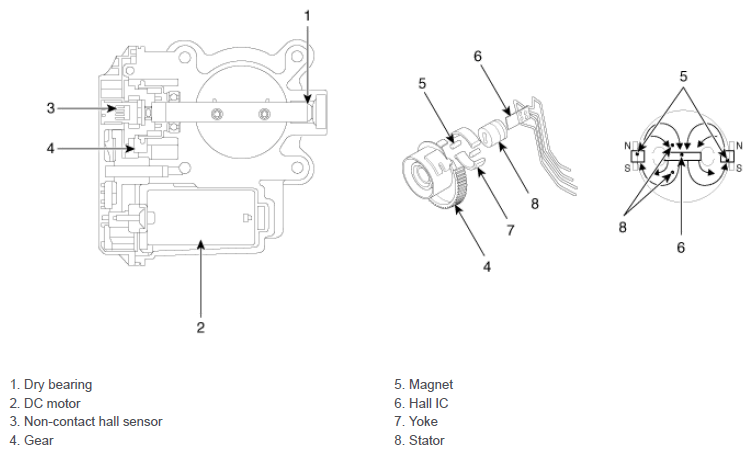 1
3
4
2
6
5
8
7
4
5
N
S
N
S
8
6

1. Dry bearing
2. DC motor
3. Non-contact hall sensor
4. Gear

5. Magnet
6. Hall IC
7. Yoke
8. Stator