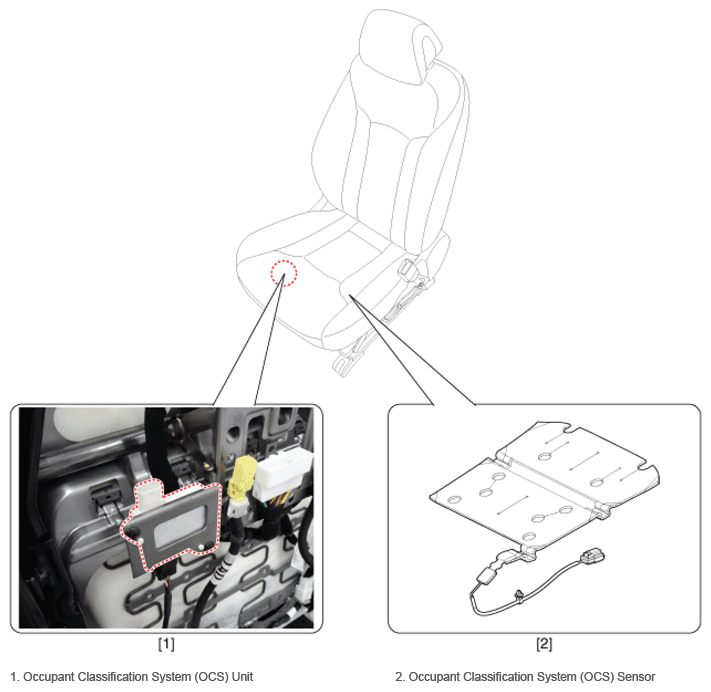 [1]

[2]

1. Occupant Classification System (OCS) Unit

2. Occupant Classification System (OCS) Sensor