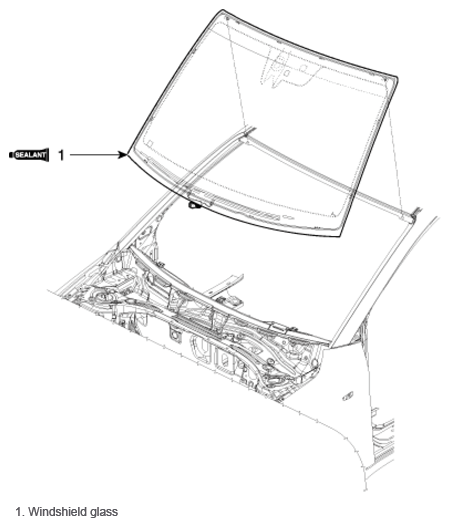 SEALANT 1

1. Windshield glass