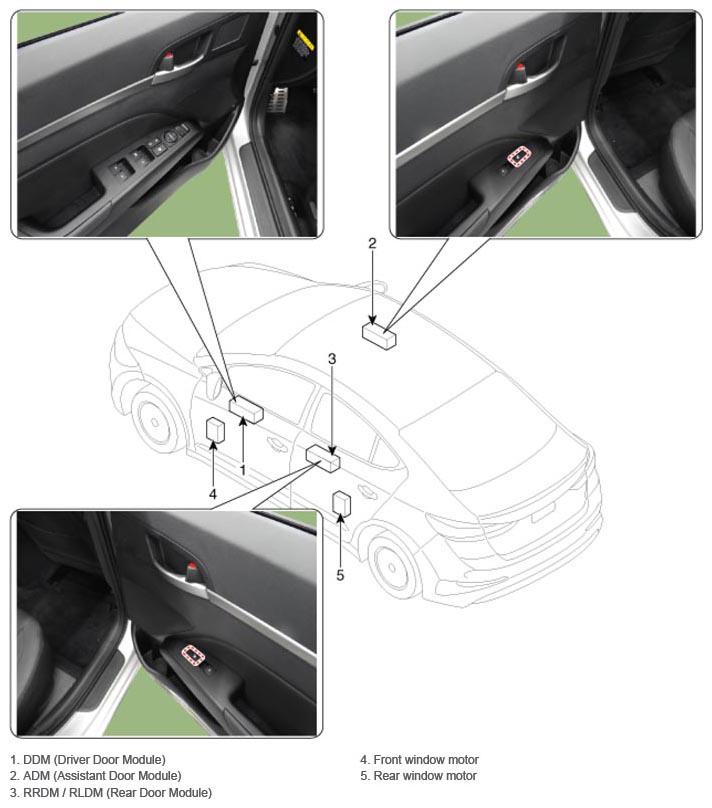 2

3

1

4

5

1. DDM (Driver Door Module)
2. ADM (Assistant Door Module)
3. RRDM / RLDM (Rear Door Module)

4. Front window motor
5. Rear window motor