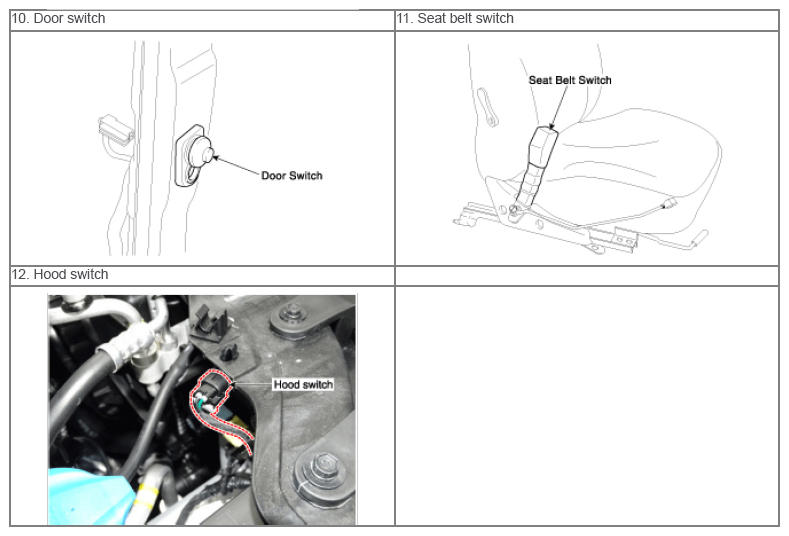 | 10. Door switch | 11. Seat belt switch |
|---|---|
| Door Switch | Seat Belt Switch |
| 12. Hood switch | |
| Hood switch | |