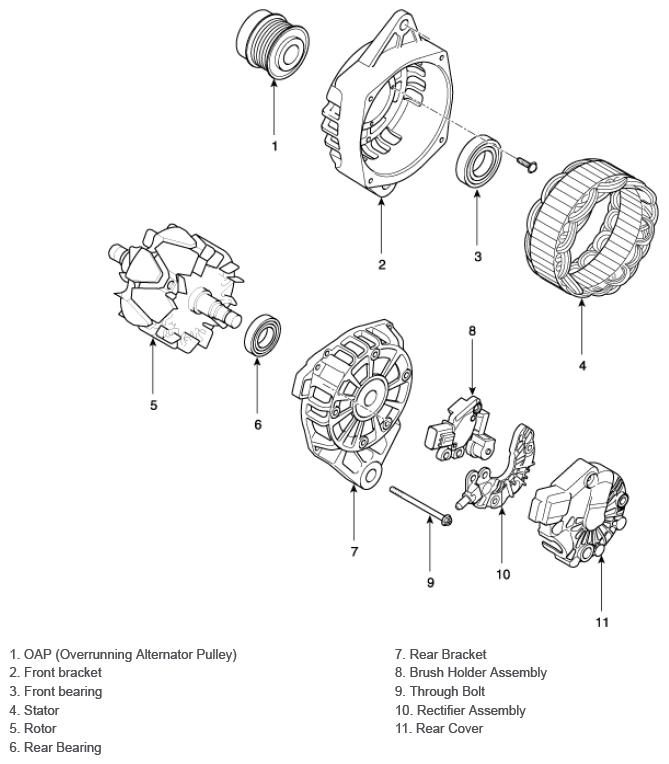 1

2

3

4

5

6

7

8

9

10

11

1. OAP (Overrunning Alternator Pulley)
2. Front bracket
3. Front bearing
4. Stator
5. Rotor
6. Rear Bearing

7. Rear Bracket
8. Brush Holder Assembly
9. Through Bolt
10. Rectifier Assembly
11. Rear Cover