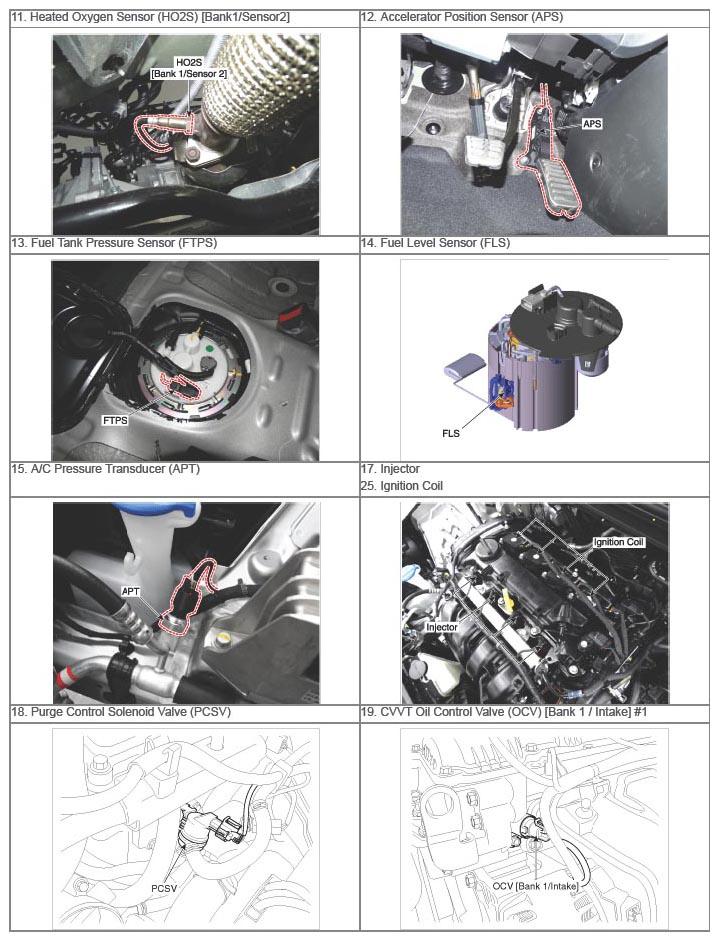 | 11. Heated Oxygen Sensor (HO2S) [Bank1/Sensor2] | 12. Accelerator Position Sensor (APS) |
|---|---|
| HO2S [Bank 1/Sensor 2] | APS |
| 13. Fuel Tank Pressure Sensor (FTPS) | 14. Fuel Level Sensor (FLS) |
| FTPS | FLS |
| 15. A/C Pressure Transducer (APT) | 17. Injector 25. Ignition Coil |
| APT | Ignition Coil Injector |
| 18. Purge Control Solenoid Valve (PCSV) | 19. CVVT Oil Control Valve (OCV) [Bank 1 / Intake] #1 |
| PCSV | OCV [Bank 1/Intake] |