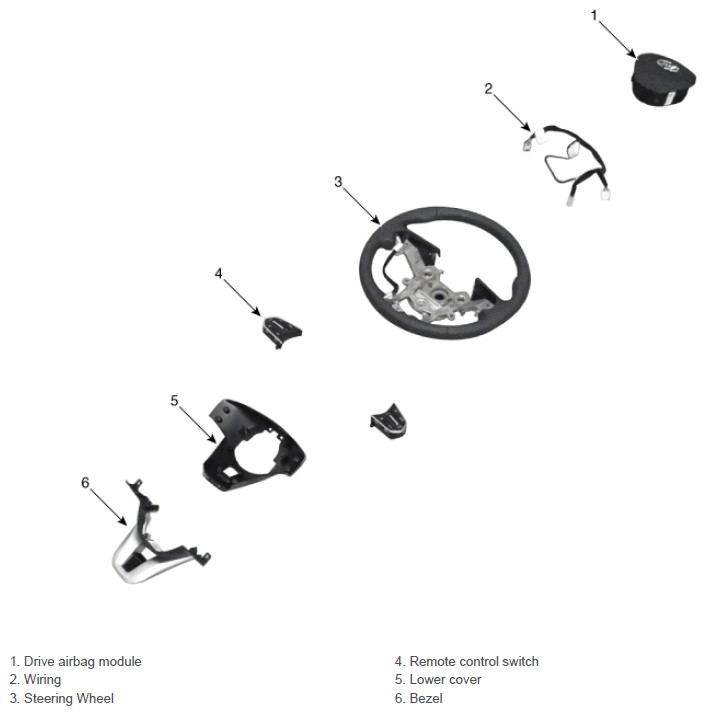 1

2

3

4

5

6

1. Drive airbag module
2. Wiring
3. Steering Wheel

4. Remote control switch
5. Lower cover
6. Bezel