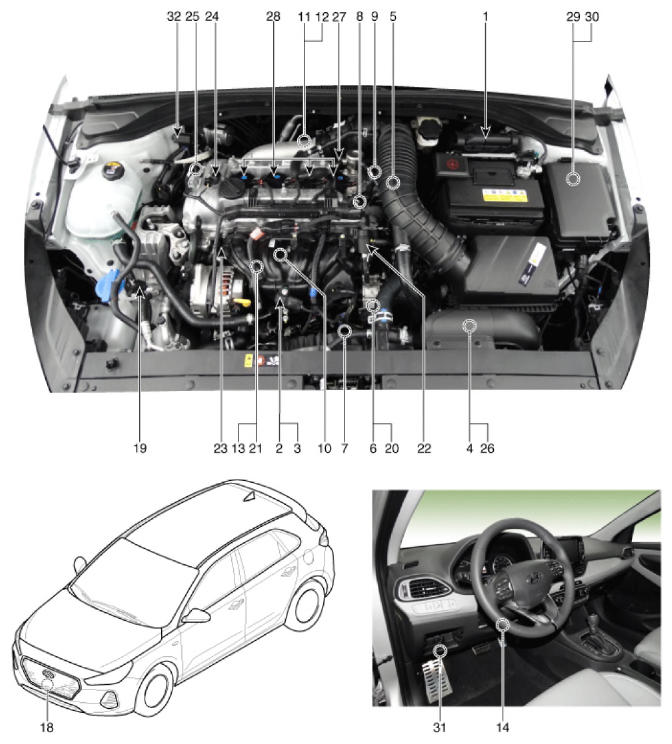 32 25 24 28 11 12 27 8 9 5 1 29 30

19 23 13 21 2 3 10 7 6 20 22 4 26

18

31 14