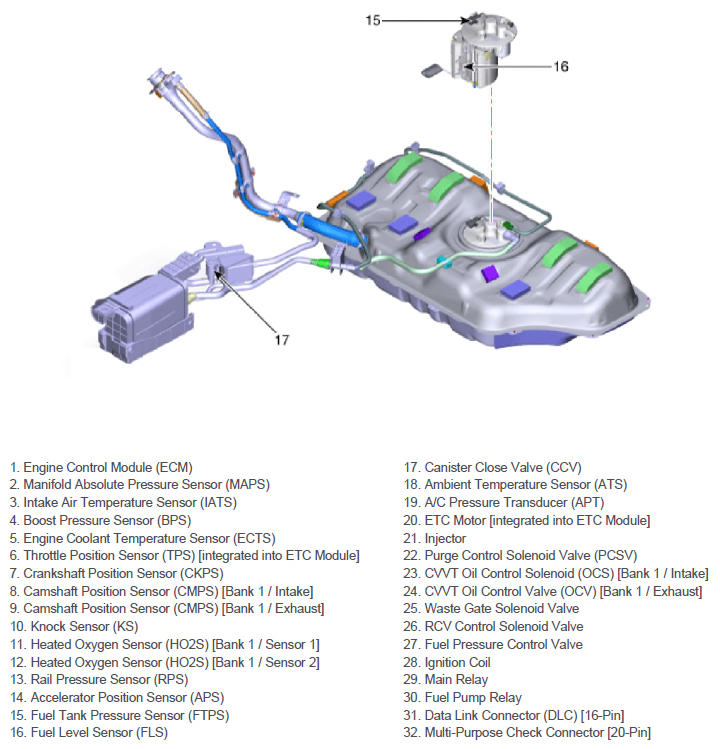 15

16

17

1. Engine Control Module (ECM)
2. Manifold Absolute Pressure Sensor (MAPS)
3. Intake Air Temperature Sensor (IATS)
4. Boost Pressure Sensor (BPS)
5. Engine Coolant Temperature Sensor (ECTS)
6. Throttle Position Sensor (TPS) [integrated into ETC Module]
7. Crankshaft Position Sensor (CKPS)
8. Camshaft Position Sensor (CMPS) [Bank 1 / Intake]
9. Camshaft Position Sensor (CMPS) [Bank 1 / Exhaust]
10. Knock Sensor (KS)
11. Heated Oxygen Sensor (HO2S) [Bank 1 / Sensor 1]
12. Heated Oxygen Sensor (HO2S) [Bank 1 / Sensor 2]
13. Rail Pressure Sensor (RPS)
14. Accelerator Position Sensor (APS)
15. Fuel Tank Pressure Sensor (FTPS)
16. Fuel Level Sensor (FLS)

17. Canister Close Valve (CCV)
18. Ambient Temperature Sensor (ATS)
19. A/C Pressure Transducer (APT)
20. ETC Motor [integrated into ETC Module]
21. Injector
22. Purge Control Solenoid Valve (PCSV)
23. CVVT Oil Control Solenoid (OCS) [Bank 1 / Intake]
24. CVVT Oil Control Valve (OCV) [Bank 1 / Exhaust]
25. Waste Gate Solenoid Valve
26. RCV Control Solenoid Valve
27. Fuel Pressure Control Valve
28. Ignition Coil
29. Main Relay
30. Fuel Pump Relay
31. Data Link Connector (DLC) [16-Pin]
32. Multi-Purpose Check Connector [20-Pin]