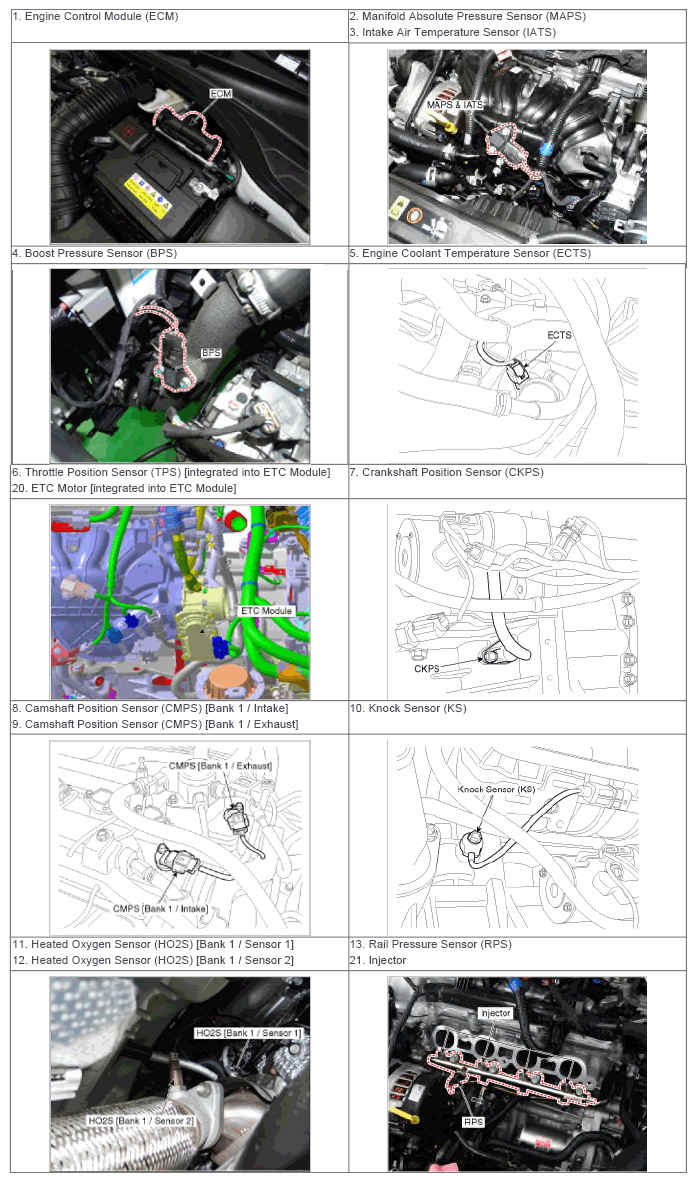 | 1. Engine Control Module (ECM) | 2. Manifold Absolute Pressure Sensor (MAPS) 3. Intake Air Temperature Sensor (IATS) |
|---|---|
| ECM | MAPS & IATS |
| 4. Boost Pressure Sensor (BPS) | 5. Engine Coolant Temperature Sensor (ECTS) |
| BPS | ECTS |
| 6. Throttle Position Sensor (TPS) [integrated into ETC Module] 20. ETC Motor [integrated into ETC Module] | 7. Crankshaft Position Sensor (CKPS) |
| ETC Module | CKPS |
| 8. Camshaft Position Sensor (CMPS) [Bank 1 / Intake] 9. Camshaft Position Sensor (CMPS) [Bank 1 / Exhaust] | 10. Knock Sensor (KS) |
| CMPS [Bank 1 / Exhaust] CMPS [Bank 1 / Intake] | Knock Sensor (KS) |
| 11. Heated Oxygen Sensor (HO2S) [Bank 1 / Sensor 1] 12. Heated Oxygen Sensor (HO2S) [Bank 1 / Sensor 2] | 13. Rail Pressure Sensor (RPS) 21. Injector |
| HO2S [Bank 1 / Sensor 1] HO2S [Bank 1 / Sensor 2] | Injector RPS |