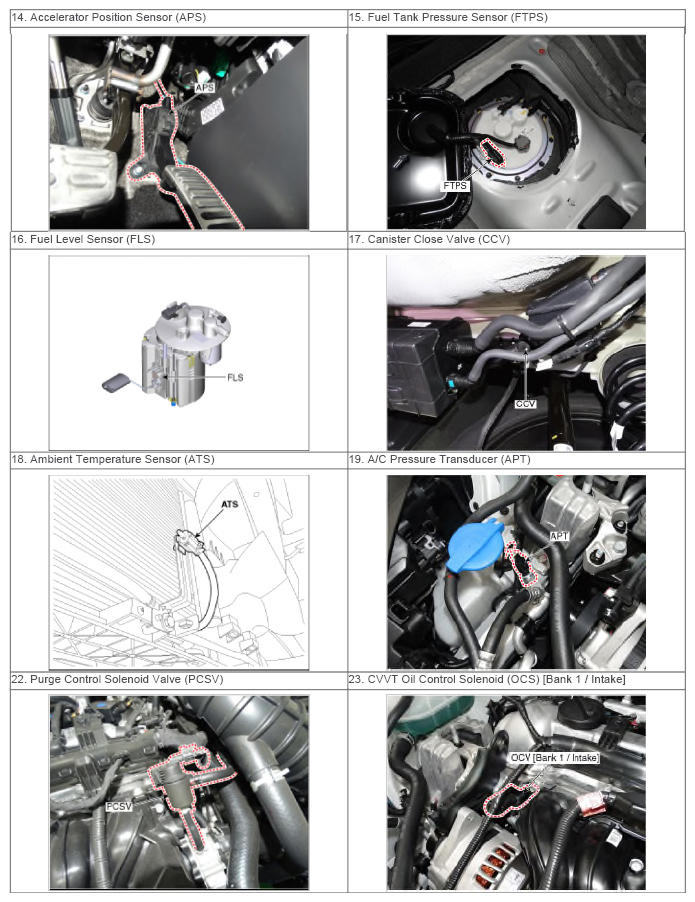 | 14. Accelerator Position Sensor (APS) | 15. Fuel Tank Pressure Sensor (FTPS) |
|---|---|
| APS | FTPS |
| 16. Fuel Level Sensor (FLS) | 17. Canister Close Valve (CCV) |
| FLS | CCV |
| 18. Ambient Temperature Sensor (ATS) | 19. A/C Pressure Transducer (APT) |
| ATS | APT |
| 22. Purge Control Solenoid Valve (PCSV) | 23. CVVT Oil Control Solenoid (OCS) [Bank 1 / Intake] |
| PCSV | OCV [Bank 1 / Intake] |