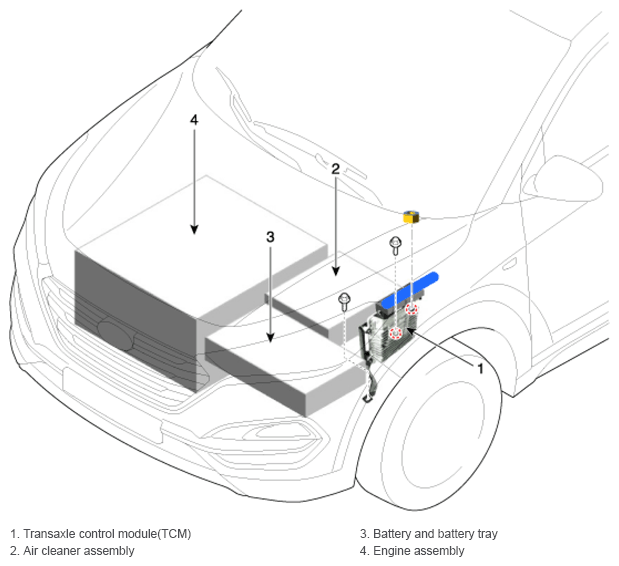 4

2

3

1

1. Transaxle control module(TCM)
2. Air cleaner assembly

3. Battery and battery tray
4. Engine assembly