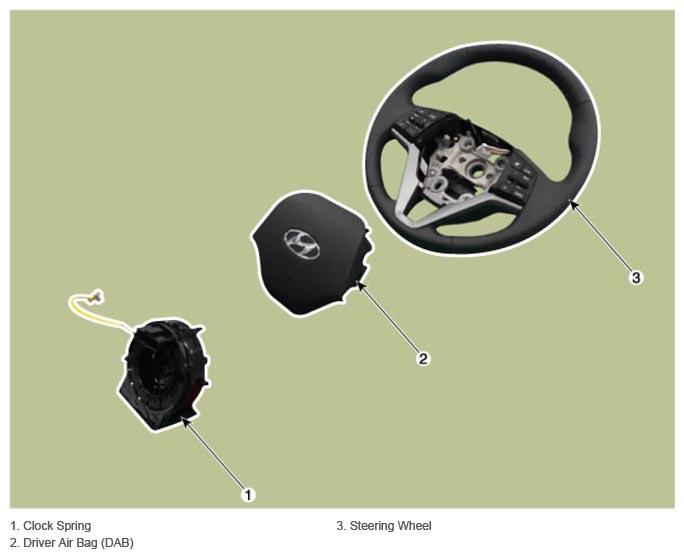 3

2

1

1. Clock Spring
2. Driver Air Bag (DAB)

3. Steering Wheel