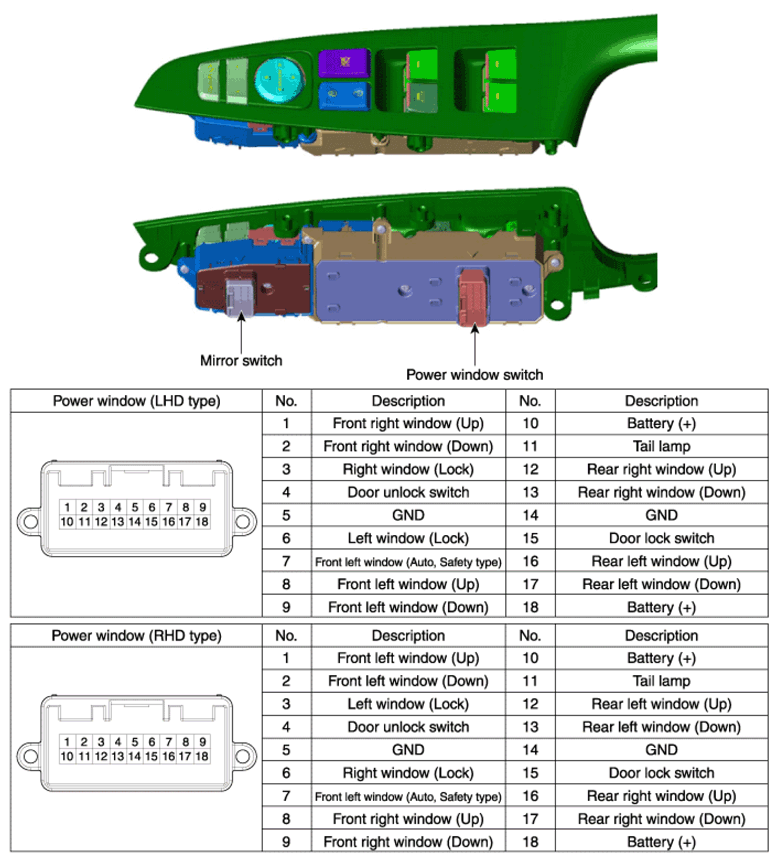 Mirror switch

Power window switch

| Power window (LHD type) | No. | Description | No. | Description |
|---|---|---|---|---|
| 1 2 3 4 5 6 7 8 9 10 11 12 13 14 15 16 17 18 | 1 | Front right window (Up) | 10 | Battery (+) |
| | 2 | Front right window (Down) | 11 | Tail lamp |
| | 3 | Right window (Lock) | 12 | Rear right window (Up) |
| | 4 | Door unlock switch | 13 | Rear right window (Down) |
| | 5 | GND | 14 | GND |
| | 6 | Left window (Lock) | 15 | Door lock switch |
| | 7 | Front left window (Auto, Safety type) | 16 | Rear left window (Up) |
| | 8 | Front left window (Up) | 17 | Rear left window (Down) |
| | 9 | Front left window (Down) | 18 | Battery (+) |

| Power window (RHD type) | No. | Description | No. | Description |
|---|---|---|---|---|
| 1 2 3 4 5 6 7 8 9 10 11 12 13 14 15 16 17 18 | 1 | Front left window (Up) | 10 | Battery (+) |
| | 2 | Front left window (Down) | 11 | Tail lamp |
| | 3 | Left window (Lock) | 12 | Rear left window (Up) |
| | 4 | Door unlock switch | 13 | Rear left window (Down) |
| | 5 | GND | 14 | GND |
| | 6 | Right window (Lock) | 15 | Door lock switch |
| | 7 | Front left window (Auto, Safety type) | 16 | Rear right window (Up) |
| | 8 | Front right window (Up) | 17 | Rear right window (Down) |
| | 9 | Front right window (Down) | 18 | Battery (+) |