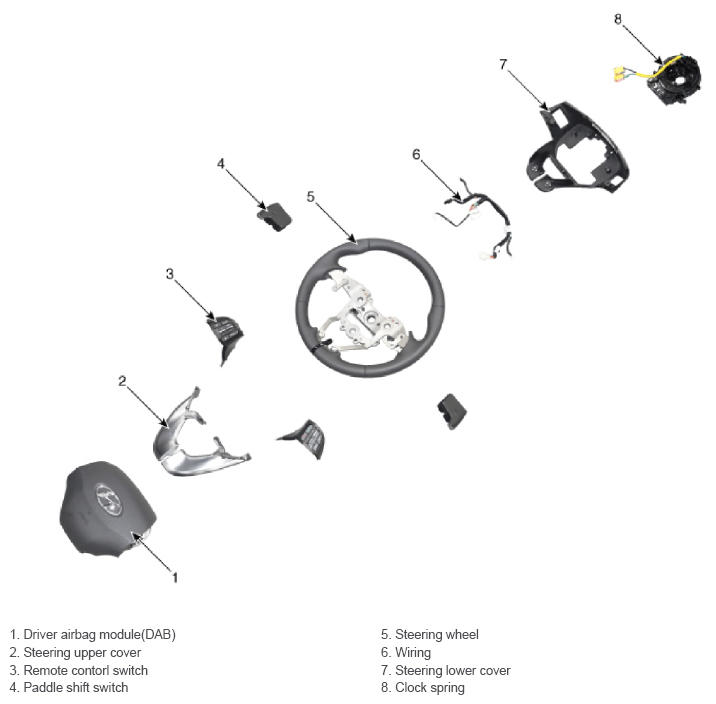 8
7
6
4
5
3
2
1

1. Driver airbag module(DAB)
2. Steering upper cover
3. Remote contorl switch
4. Paddle shift switch

5. Steering wheel
6. Wiring
7. Steering lower cover
8. Clock spring