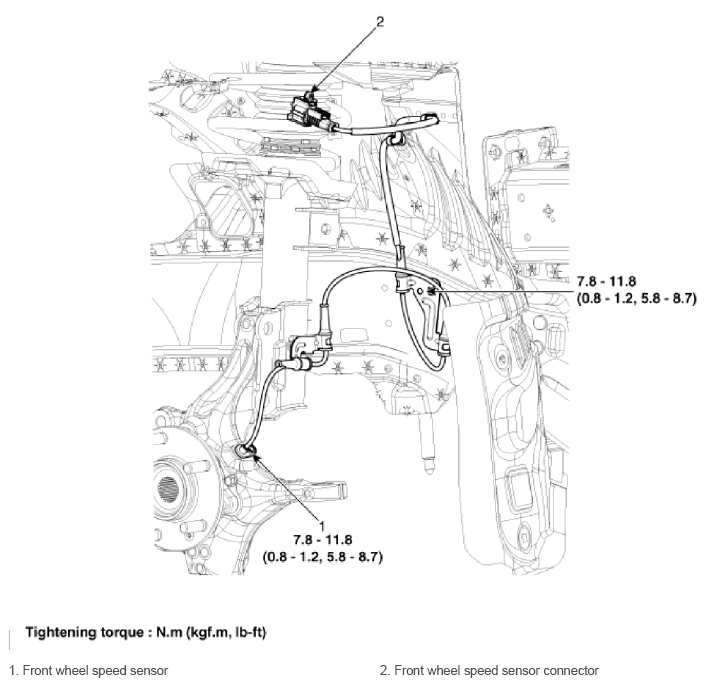 2

7.8 - 11.8
(0.8 - 1.2, 5.8 - 8.7)

1
7.8 - 11.8
(0.8 - 1.2, 5.8 - 8.7)

Tightening torque : N.m (kgf.m, lb-ft)

1. Front wheel speed sensor

2. Front wheel speed sensor connector