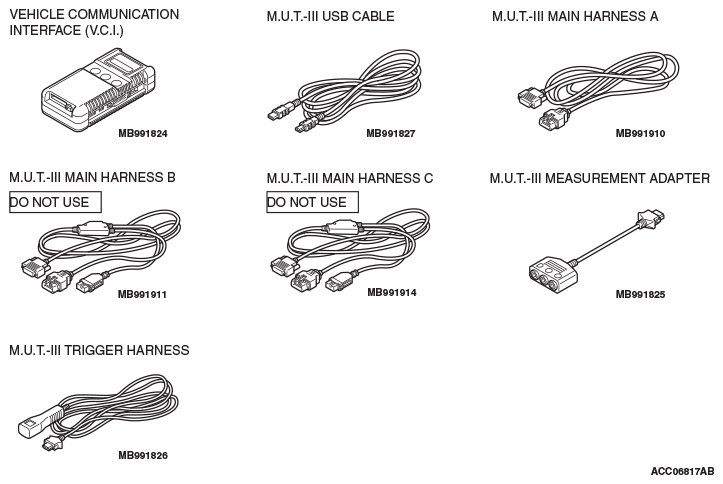 VEHICLE COMMUNICATION INTERFACE (V.C.I.)

MB991824

M.U.T.-III USB CABLE

MB991827

M.U.T.-III MAIN HARNESS A

MB991910

M.U.T.-III MAIN HARNESS B

DO NOT USE

MB991911

M.U.T.-III MAIN HARNESS C

DO NOT USE

MB991914

M.U.T.-III MEASUREMENT ADAPTER

MB991825

M.U.T.-III TRIGGER HARNESS

MB991826

ACC06817AB