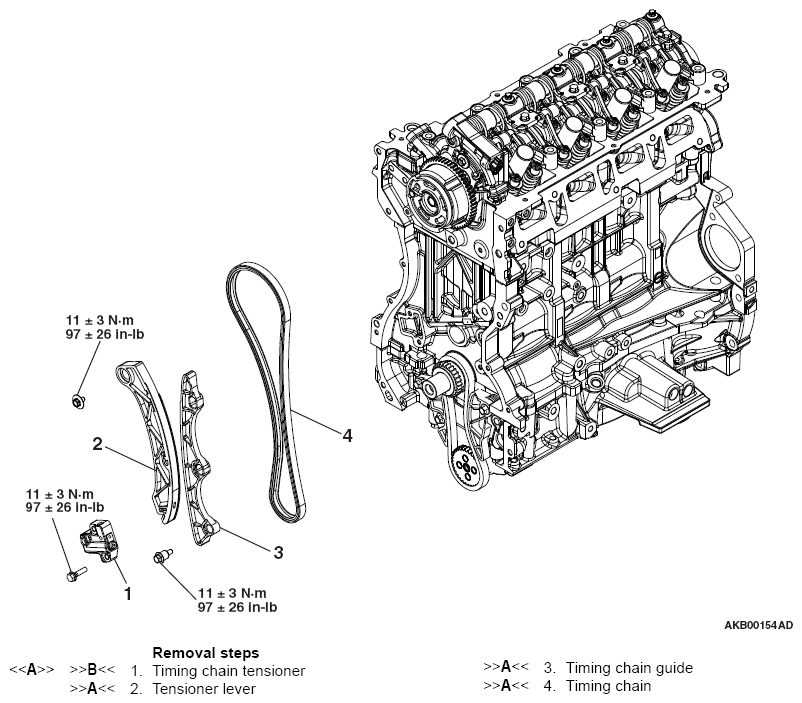 11 ± 3 N·m
97 ± 26 in-lb

2

4

11 ± 3 N·m
97 ± 26 in-lb

3

1

11 ± 3 N·m
97 ± 26 in-lb

AKB00154AD

Removal steps
<<A>> >>B<< 1. Timing chain tensioner
>>A<< 2. Tensioner lever
>>A<< 3. Timing chain guide
>>A<< 4. Timing chain