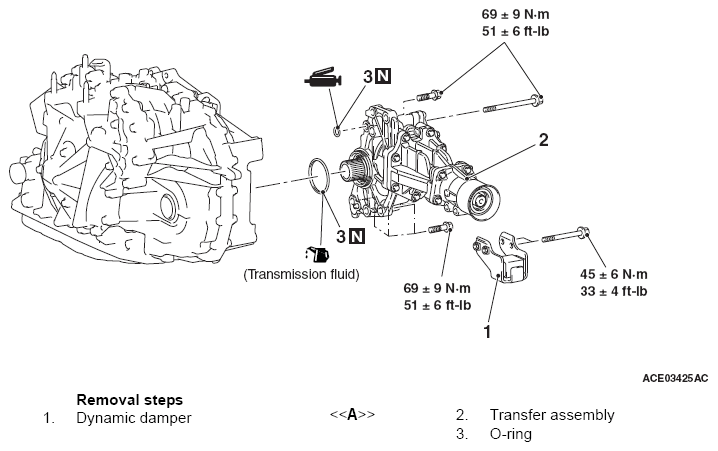 69 ± 9 N·m
51 ± 6 ft-lb

3 N

2

3 N

(Transmission fluid)

69 ± 9 N·m
51 ± 6 ft-lb

45 ± 6 N·m
33 ± 4 ft-lb

1

ACE03425AC

Removal steps
1. Dynamic damper
<<A>> 2. Transfer assembly
3. O-ring