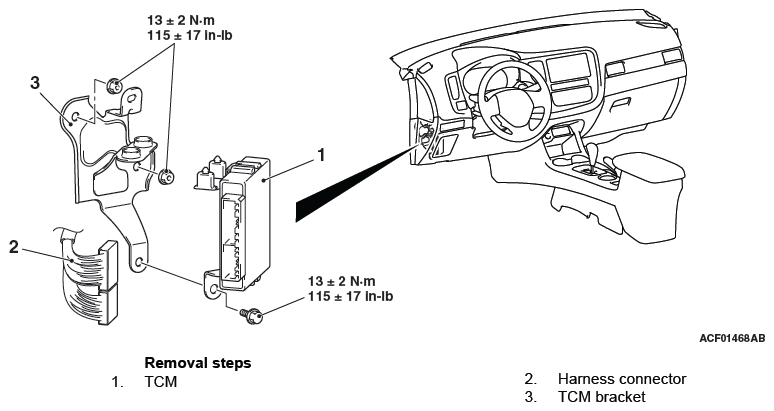 13 ± 2 N·m
115 ± 17 in-lb

3

1

2

13 ± 2 N·m
115 ± 17 in-lb

ACF01468AB

Removal steps
1. TCM

2. Harness connector
3. TCM bracket