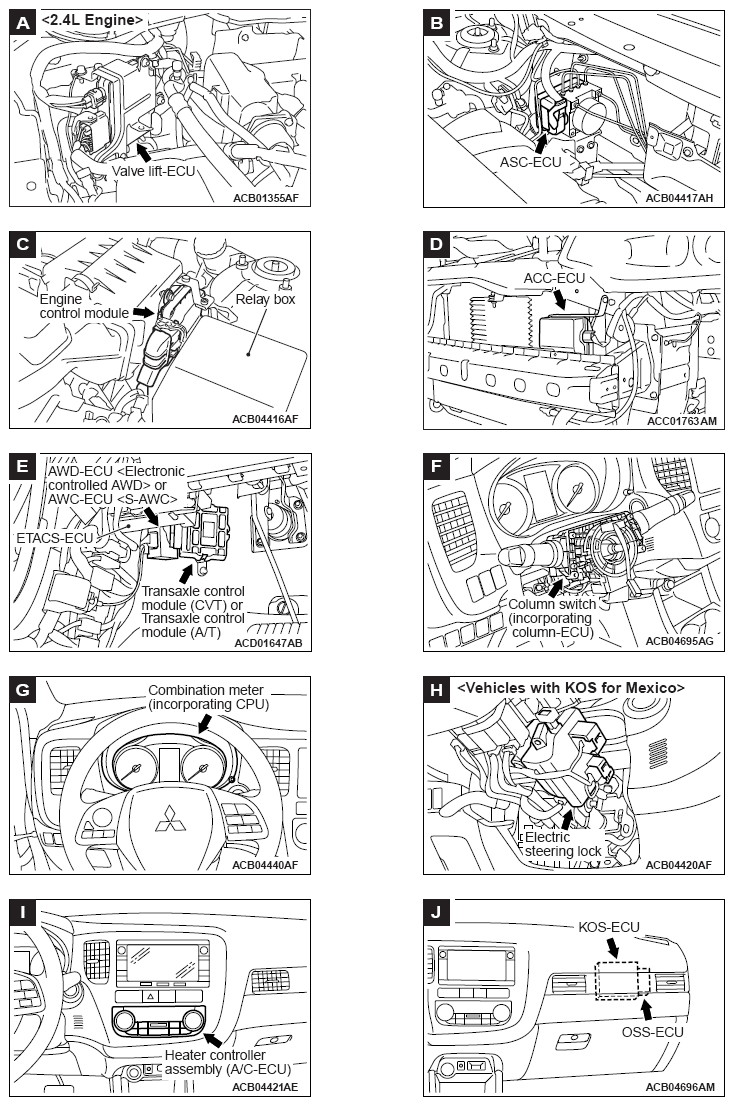 A
<2.4L Engine>
Valve lift-ECU
ACB01355AF

B
ASC-ECU
ACB04417AH

C
Engine control module
Relay box
ACB04416AF

D
ACC-ECU
ACC01763AM

E
AWD-ECU <Electronic controlled AWD> or AWC-ECU <S-AWC>
ETACS-ECU
Transaxle control module (CVT) or Transaxle control module (A/T)
ACD01647AB

F
Column switch (incorporating column-ECU)
ACB04695AG

G
Combination meter (incorporating CPU)
ACB04440AF

H
<Vehicles with KOS for Mexico>
Electric steering lock
ACB04420AF

I
Heater controller assembly (A/C-ECU)
ACB04421AE

J
KOS-ECU
OSS-ECU
ACB04696AM