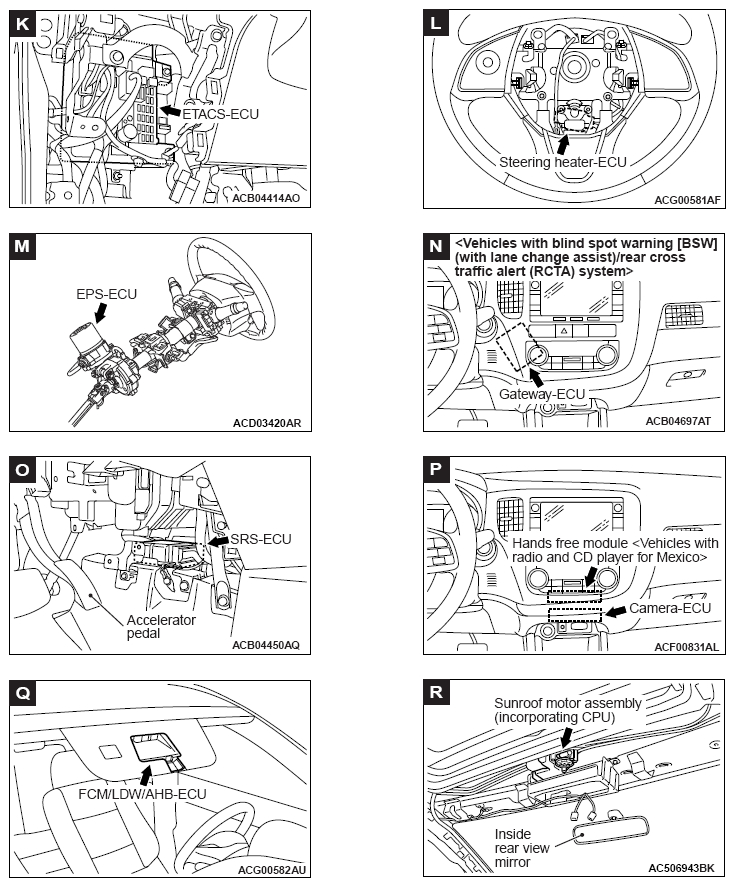 K

ETACS-ECU

ACB04414AO

L

Steering heater-ECU

ACG00581AF

M

EPS-ECU

ACD03420AR

N

<Vehicles with blind spot warning [BSW] (with lane change assist)/rear cross traffic alert (RCTA) system>

Gateway-ECU

ACB04697AT

O

SRS-ECU

Accelerator pedal

ACB04450AQ

P

Hands free module <Vehicles with radio and CD player for Mexico>

Camera-ECU

ACF00831AL

Q

FCM/LDW/AHB-ECU

ACG00582AU

R

Sunroof motor assembly (incorporating CPU)

Inside rear view mirror

AC506943BK