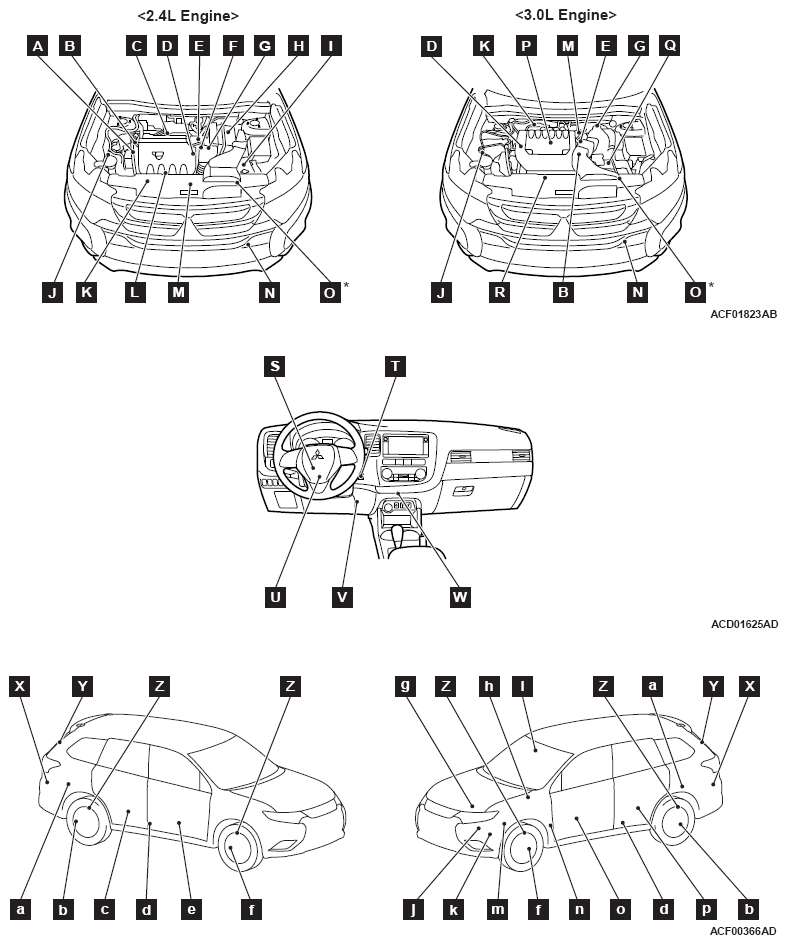 <2.4L Engine>

A B C D E F G H I

J K L M N O*

<3.0L Engine>

D K P M E G Q

J R B N O*

ACF01823AB

S T

U V W

ACD01625AD

X Y Z Z

a b c d e f

g Z h i Z a Y X

j k m f n o d p b

ACF00366AD