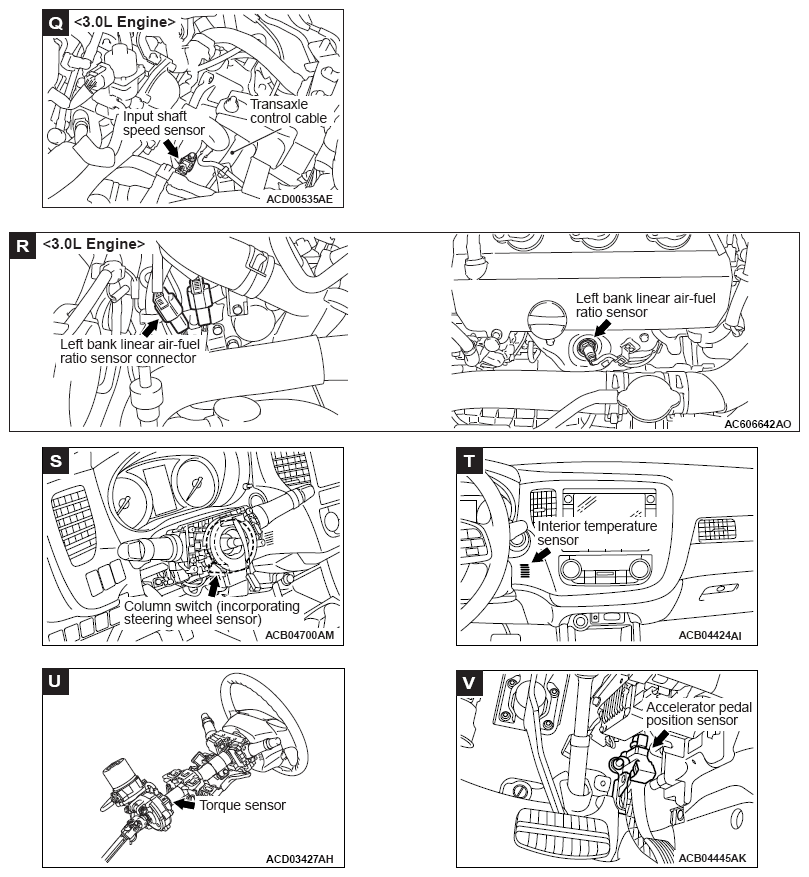 Q <3.0L Engine>

Input shaft speed sensor

Transaxle control cable

ACD00535AE

R <3.0L Engine>

Left bank linear air-fuel ratio sensor connector

Left bank linear air-fuel ratio sensor

AC606642AO

S

Column switch (incorporating steering wheel sensor)

ACB04700AM

T

Interior temperature sensor

ACB04424AI

U

Torque sensor

ACD03427AH

V

Accelerator pedal position sensor

ACB04445AK