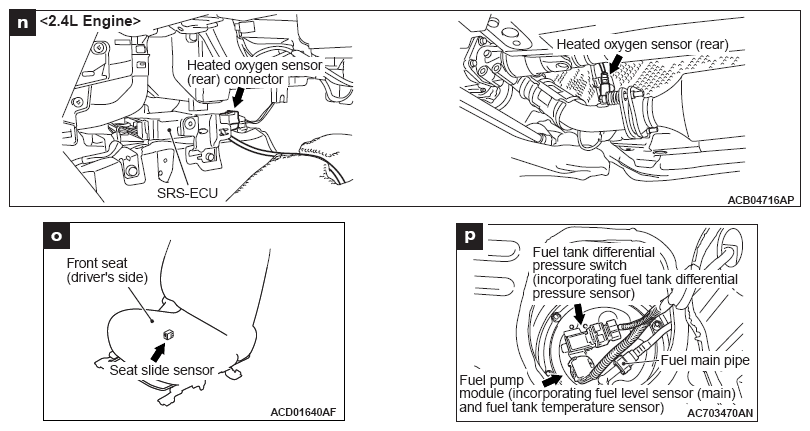 n <2.4L Engine>

Heated oxygen sensor (rear) connector

SRS-ECU

Heated oxygen sensor (rear)

ACB04716AP

o

Front seat (driver's side)

Seat slide sensor

ACD01640AF

p

Fuel tank differential pressure switch (incorporating fuel tank differential pressure sensor)

Fuel main pipe

Fuel pump module (incorporating fuel level sensor (main) and fuel tank temperature sensor)

AC703470AN