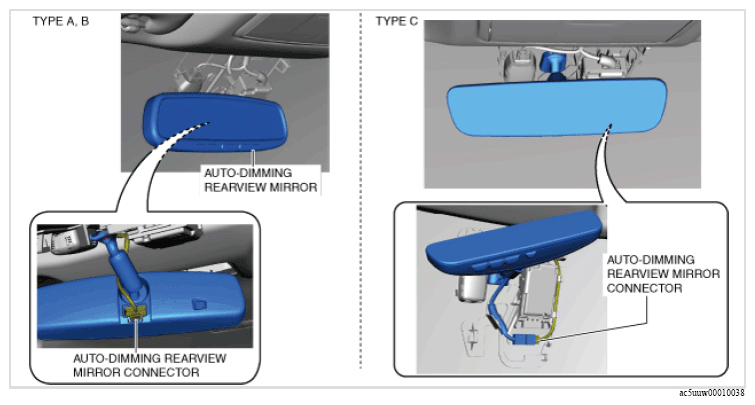 TYPE A, B

AUTO-DIMMING REARVIEW MIRROR

AUTO-DIMMING REARVIEW MIRROR CONNECTOR

TYPE C

AUTO-DIMMING REARVIEW MIRROR CONNECTOR

ac5uuw00010038