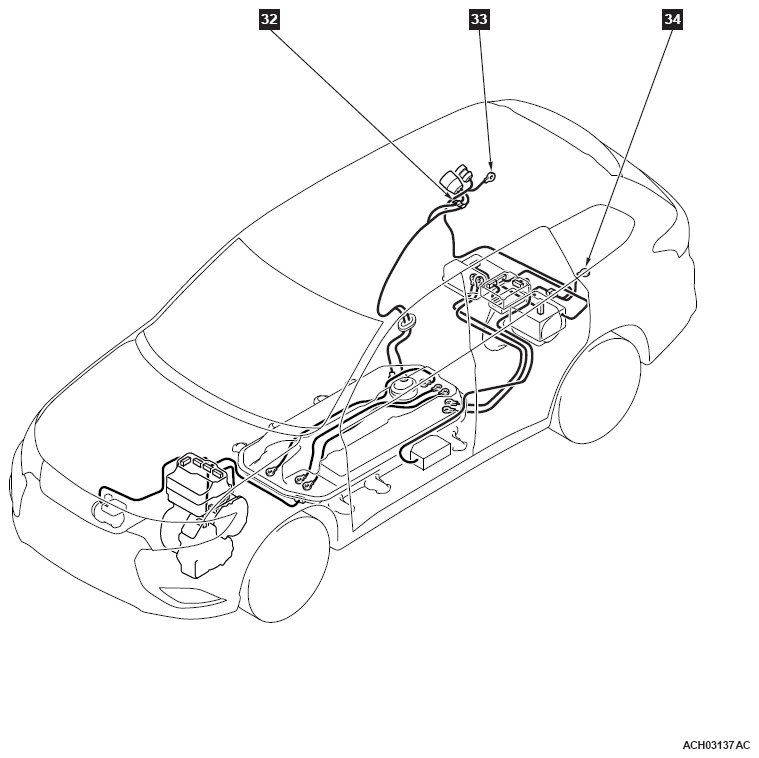 32
33
34
ACH03137 AC