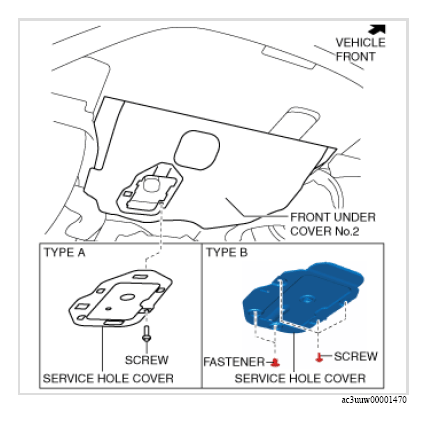 VEHICLE FRONT

FRONT UNDER COVER No.2

TYPE A

SCREW

SERVICE HOLE COVER

TYPE B

FASTENER

SCREW

SERVICE HOLE COVER

ac3uuw00001470