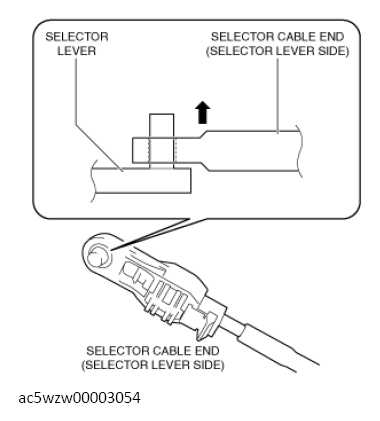 SELECTOR LEVER

SELECTOR CABLE END (SELECTOR LEVER SIDE)

SELECTOR CABLE END (SELECTOR LEVER SIDE)

ac5wzw00003054